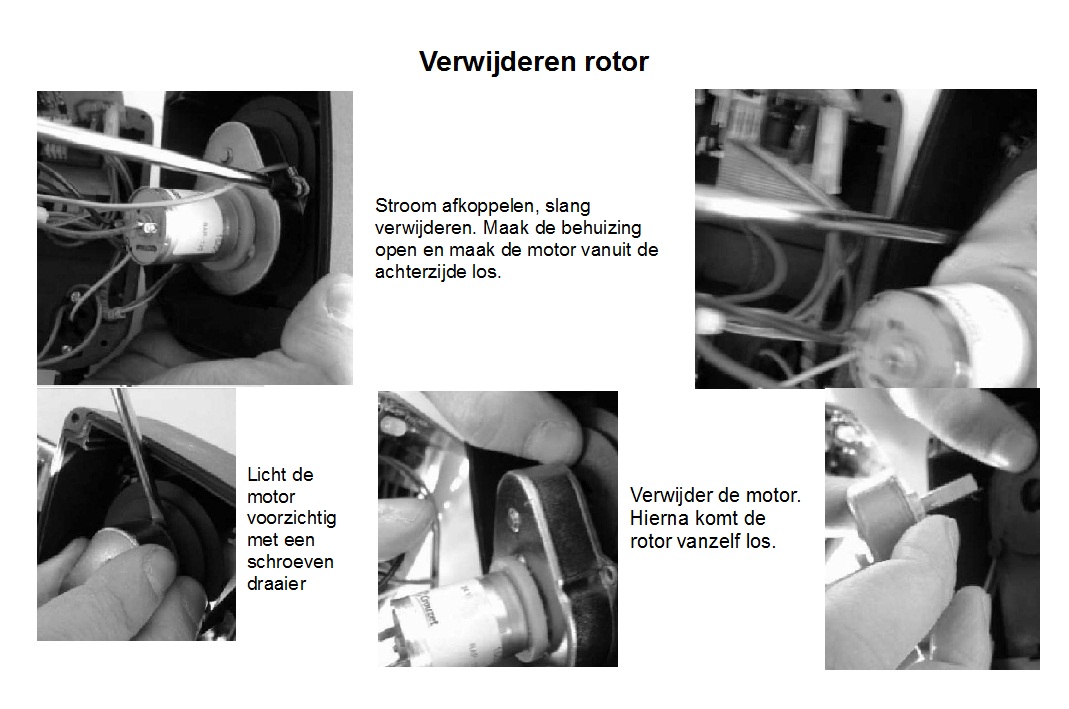 Verwijderen rotor

Stroom afkoppelen, slang verwijderen. Maak de behuizing open en maak de motor vanuit de achterzijde los.

Licht de motor voorzichtig met een schroeven draaier

Verwijder de motor. Hierna komt de rotor vanzelf los.